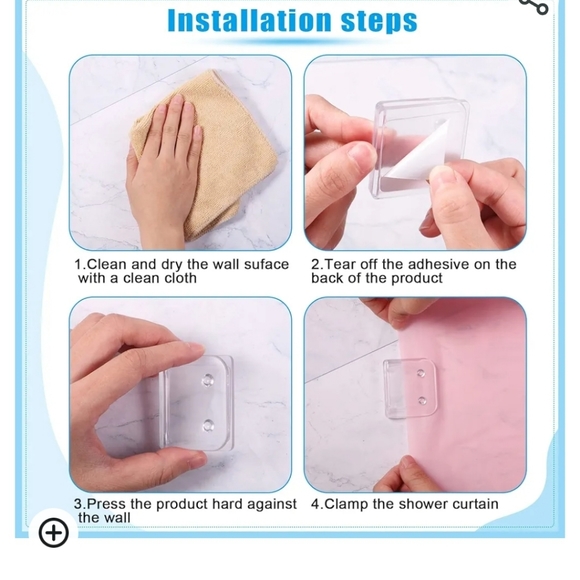 Installation steps

1.Clean and dry the wall suface with a clean cloth

2.Tear off the adhesive on the back of the product

3.Press the product hard against the wall

4.Clamp the shower curtain